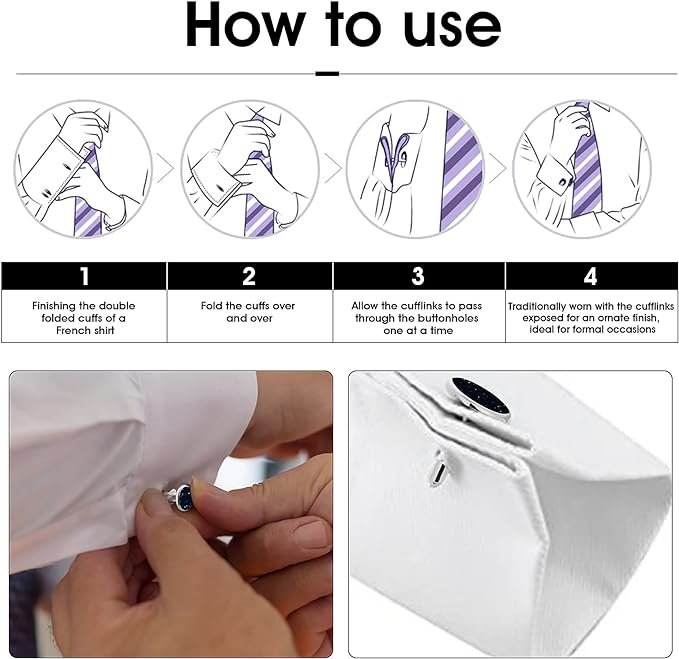 How to use

| 1 | 2 | 3 | 4 |
|---|---|---|---|
| Finishing the double folded cuffs of a French shirt | Fold the cuffs over and over | Allow the cufflinks to pass through the buttonholes one at a time | Traditionally worn with the cufflinks exposed for an ornate finish, ideal for formal occasions |