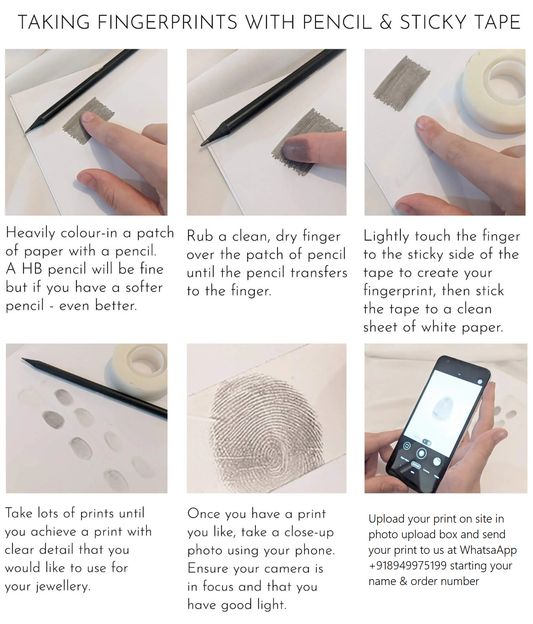 TAKING FINGERPRINTS WITH PENCIL & STICKY TAPE

Heavily colour-in a patch of paper with a pencil. A HB pencil will be fine but if you have a softer pencil - even better.

Rub a clean, dry finger over the patch of pencil until the pencil transfers to the finger.

Lightly touch the finger to the sticky side of the tape to create your fingerprint, then stick the tape to a clean sheet of white paper.

Take lots of prints until you achieve a print with clear detail that you would like to use for your jewellery.

Once you have a print you like, take a close-up photo using your phone. Ensure your camera is in focus and that you have good light.

Upload your print on site in photo upload box and send your print to us at WhatsaApp +918949975199 starting your name & order number